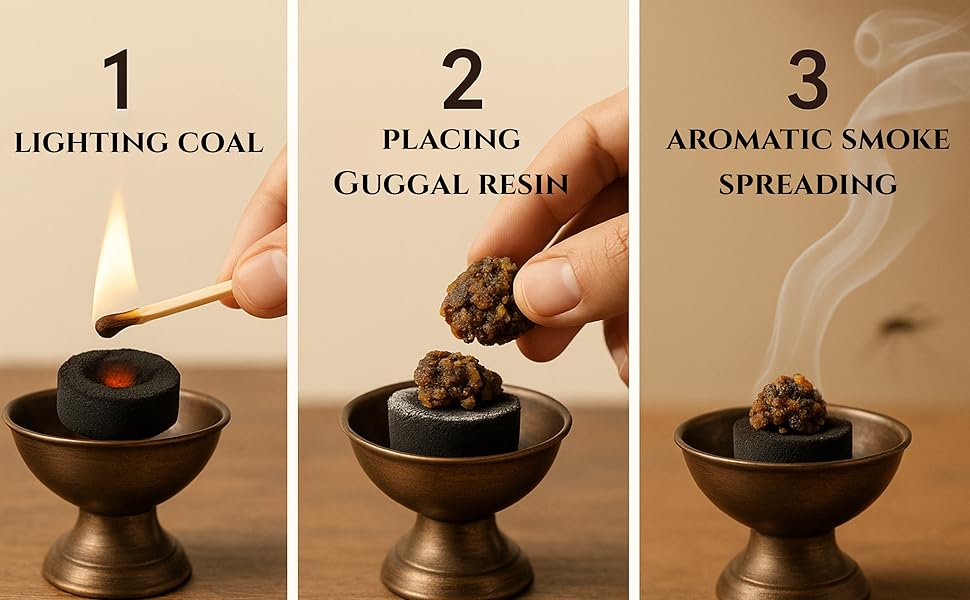 1
LIGHTING COAL

2
PLACING
GUGGAL RESIN

3
AROMATIC SMOKE
SPREADING